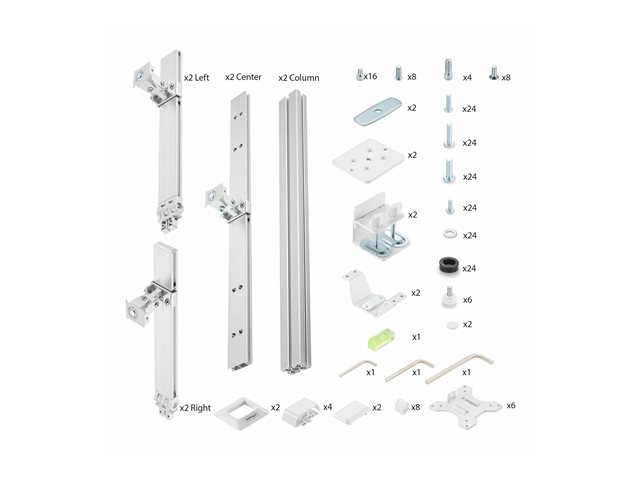 x2 Left
x2 Center
x2 Column
x16
x8
x4
x8
x2
x24
x2
x24
x24
x2
x24
x24
x24
x2
x6
x2
x1
x1
x1
x1
x2 Right
x2
x4
x2
x8
x6